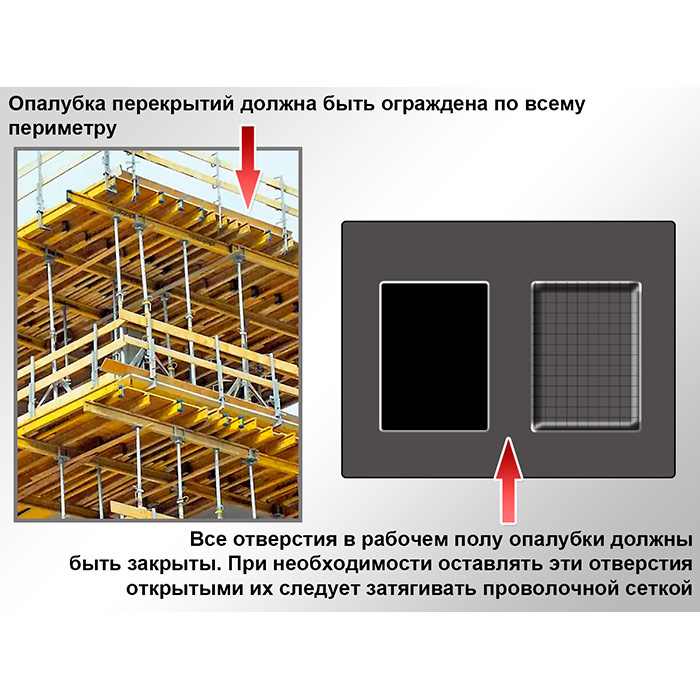 Опалубка перекрытий должна быть ограждена по всему периметру

Все отверстия в рабочем полу опалубки должны быть закрыты. При необходимости оставлять эти отверстия открытыми их следует затягивать проволочной сеткой