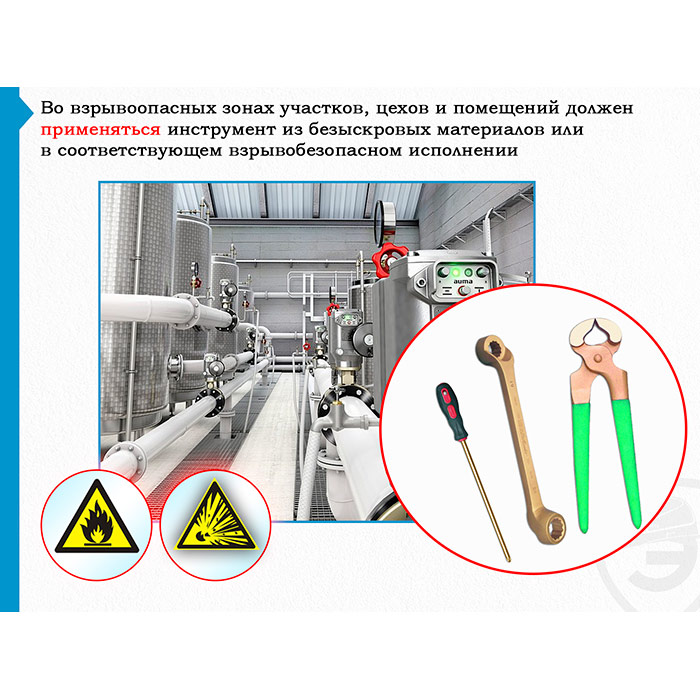 Во взрывоопасных зонах участков, цехов и помещений должен применяться инструмент из безыскровых материалов или в соответствующем взрывобезопасном исполнении

auma