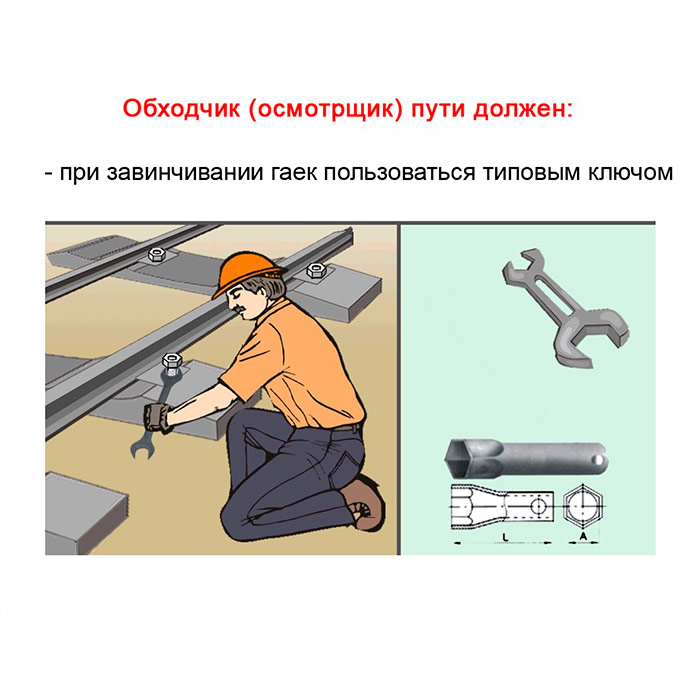 Обходчик (осмотрщик) пути должен:

- при завинчивании гаек пользоваться типовым ключом

L

A